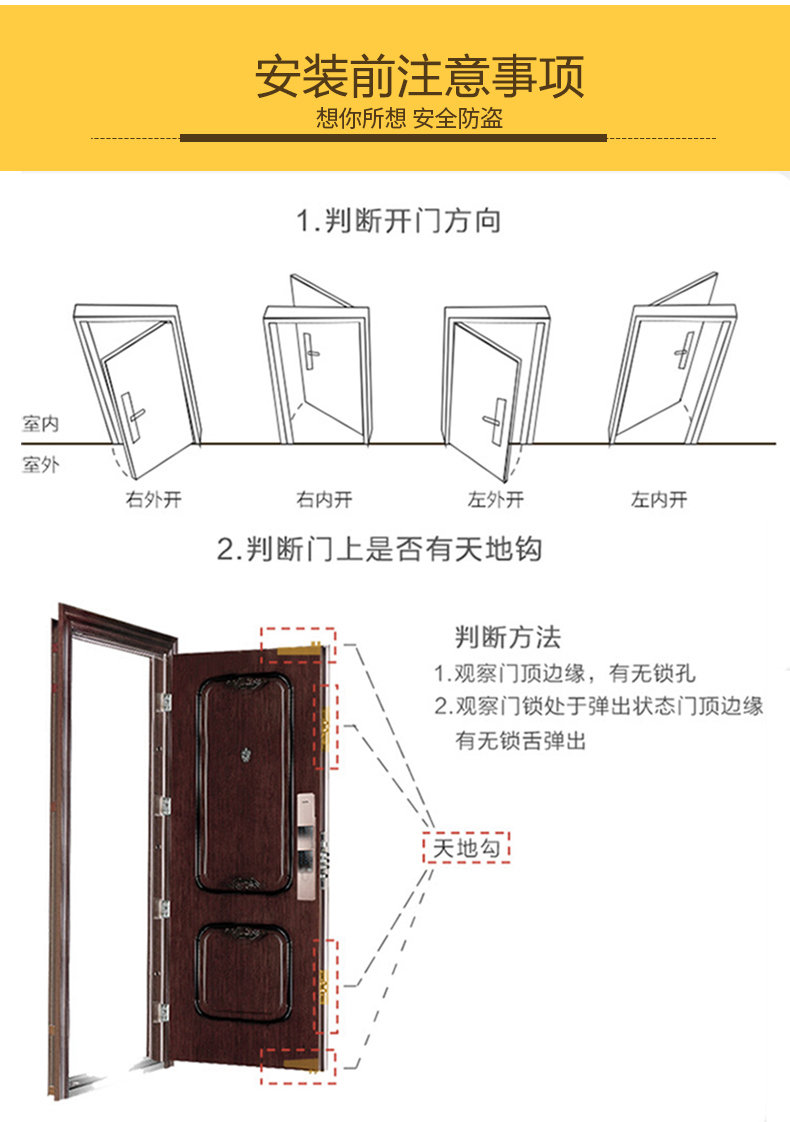 安装前注意事项

想你所想 安全防盗

1.判断开门方向

室内

室外

右外开

右内开

左外开

左内开

2.判断门上是否有天地钩

判断方法

1.观察门顶边缘，有无锁孔

2.观察门锁处于弹出状态门顶边缘有无锁舌弹出

天地勾